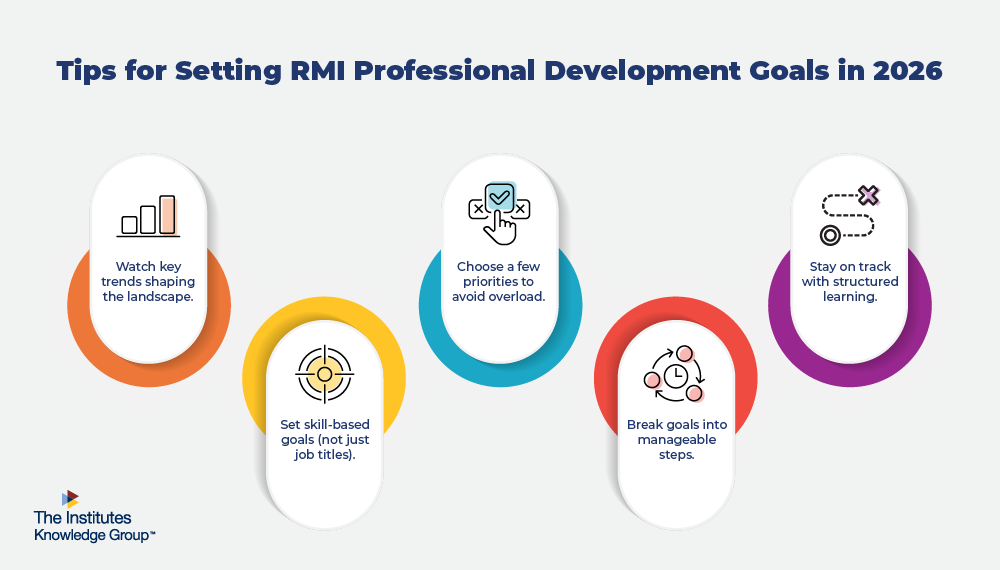 Tips for Setting RMI Professional Development Goals in 2026

Watch key trends shaping the landscape.

Set skill-based goals (not just job titles).

Choose a few priorities to avoid overload.

Break goals into manageable steps.

Stay on track with structured learning.

The Institutes Knowledge Group™